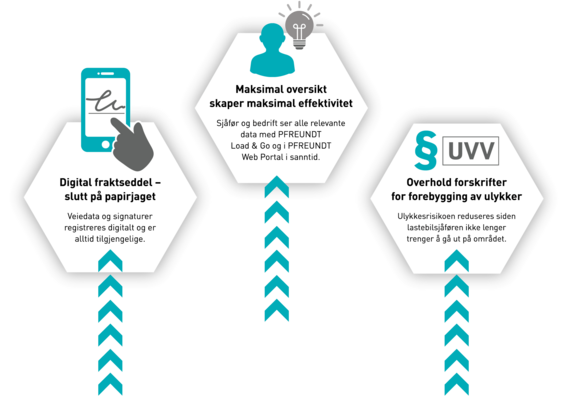 Digital fraktseddel – slutt på papirjaget

Veiedata og signaturer registreres digitalt og er alltid tilgjengelige.

Maksimal oversikt skaper maksimal effektivitet

Sjåfør og bedrift ser alle relevante data med PFREUNDT Load & Go og i PFREUNDT Web Portal i sanntid.

§ UVV

Overhold forskrifter for forebygging av ulykker

Ulykkesrisikoen reduseres siden lastebilsjåføren ikke lenger trenger å gå ut på området.